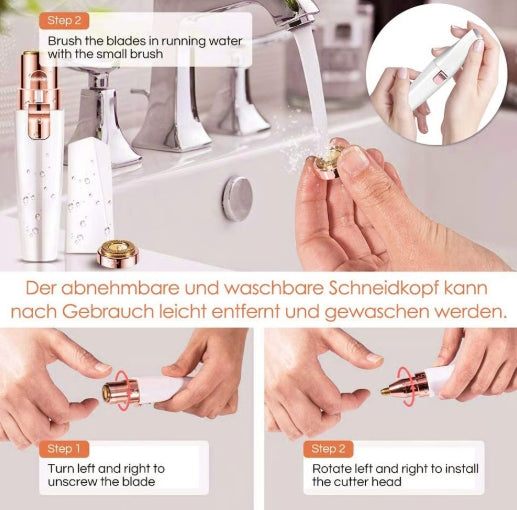 Step 2

Brush the blades in running water with the small brush

Der abnehmbare und waschbare Schneidkopf kann nach Gebrauch leicht entfernt und gewaschen werden.

Step 1

Turn left and right to unscrew the blade

Step 2

Rotate left and right to install the cutter head